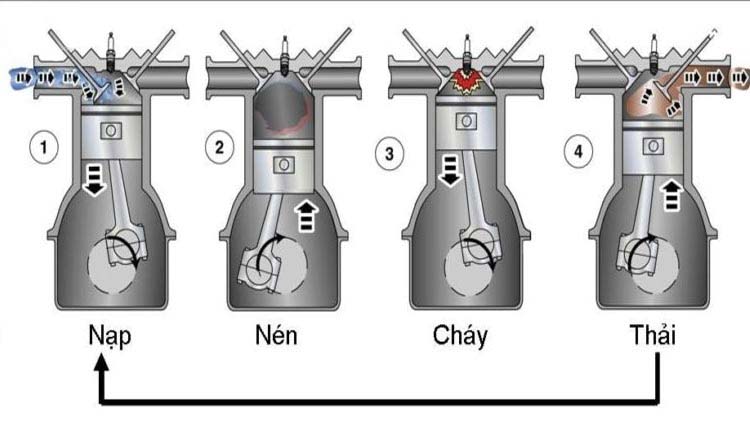 1
2
3
4
Nạp
Nén
Cháy
Thải